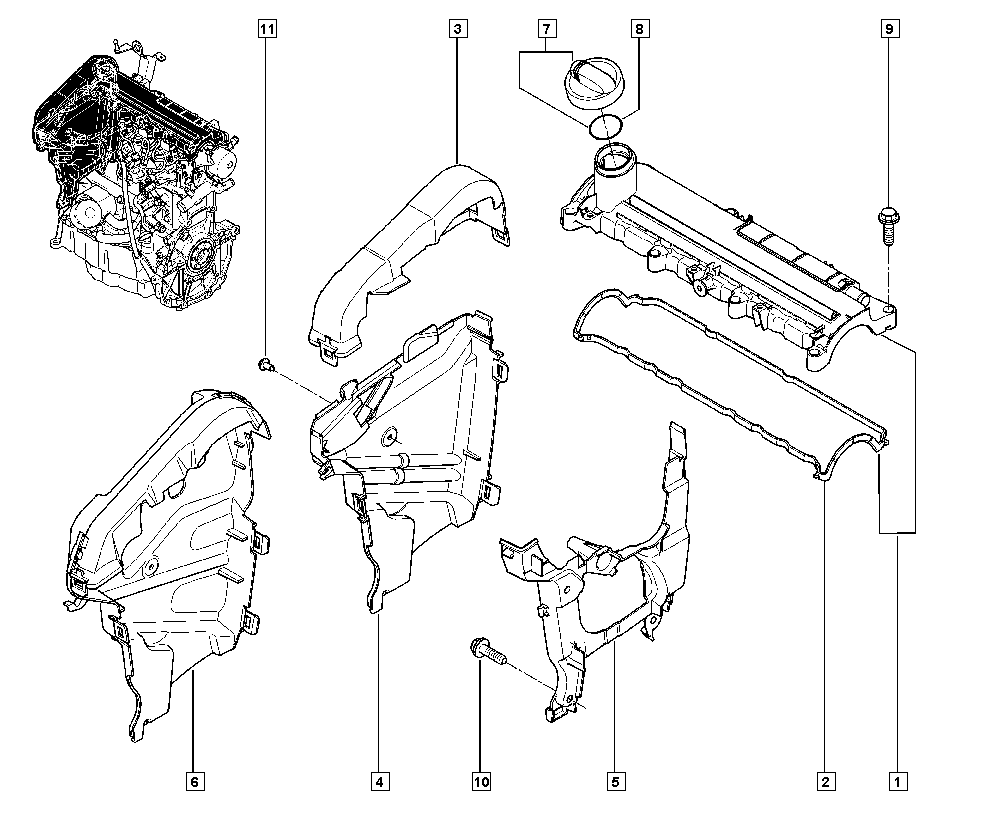 11
3
7
8
9
6
4
10
5
2
1