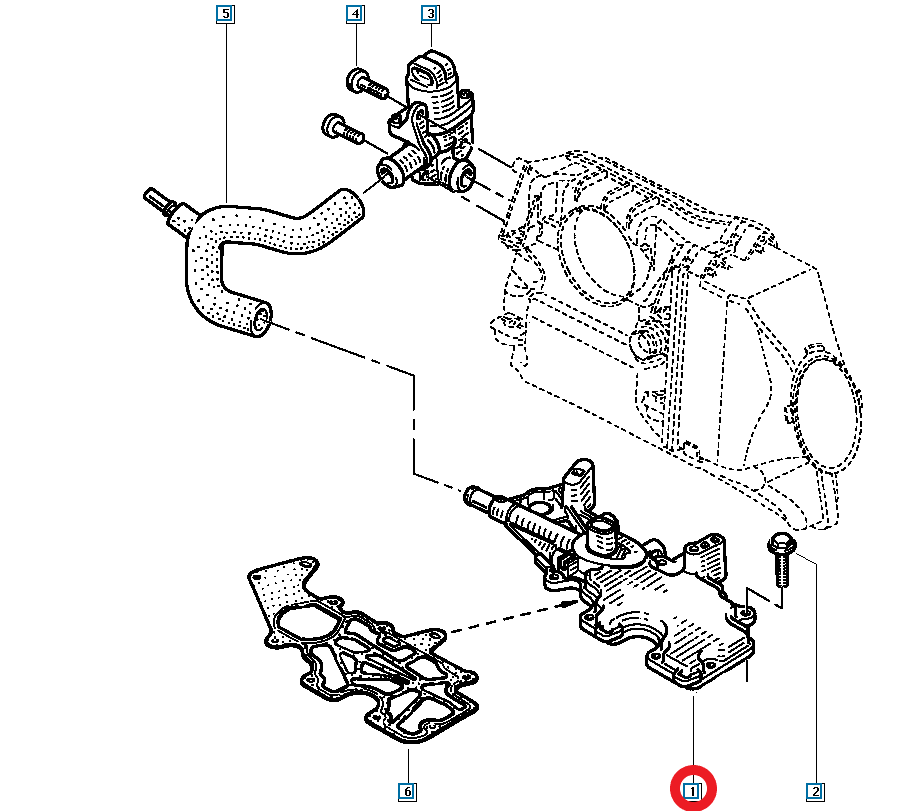 5
4
3
6
1
2