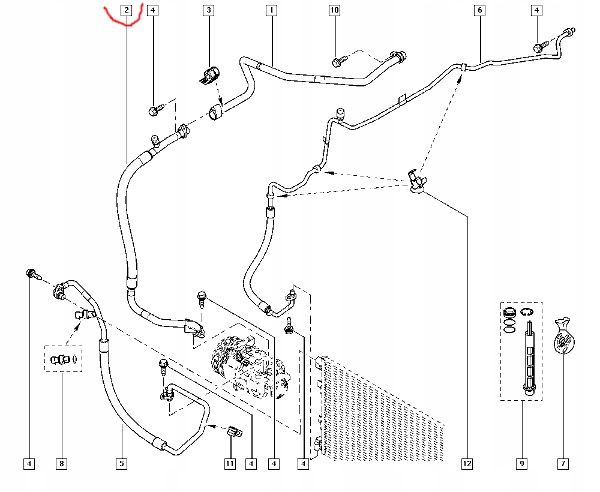 2
4
3
1
10
6
4
4
8
5
11
4
4
4
12
9
7