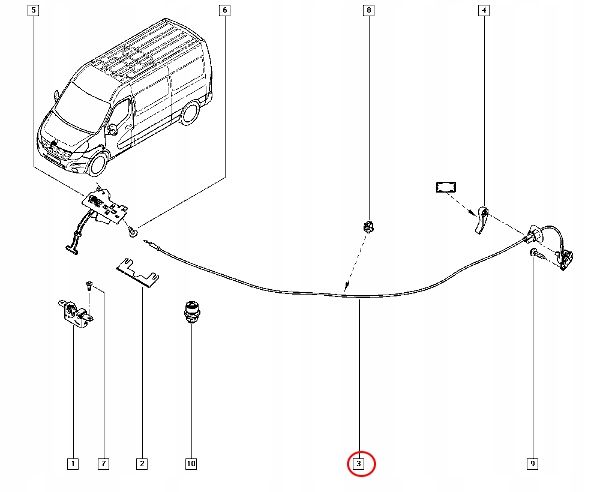 5
6
8
4
1
7
2
10
3
9