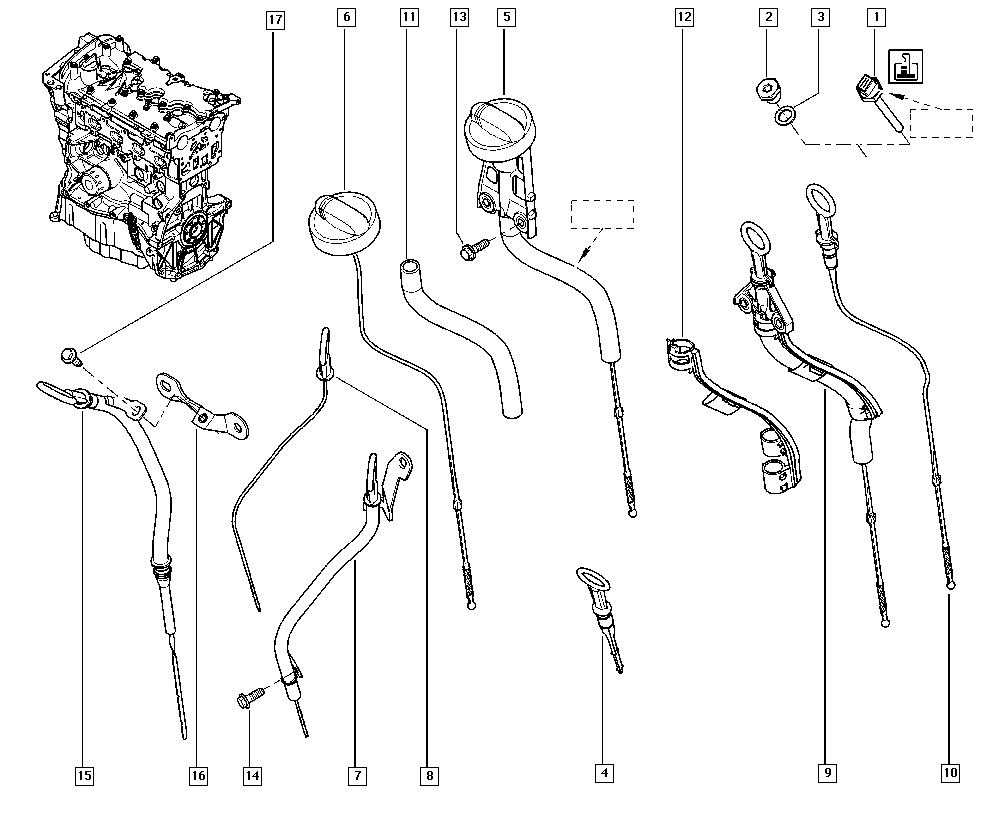 17
6
11
13
5
12
2
3
1
15
16
14
7
8
4
9
10