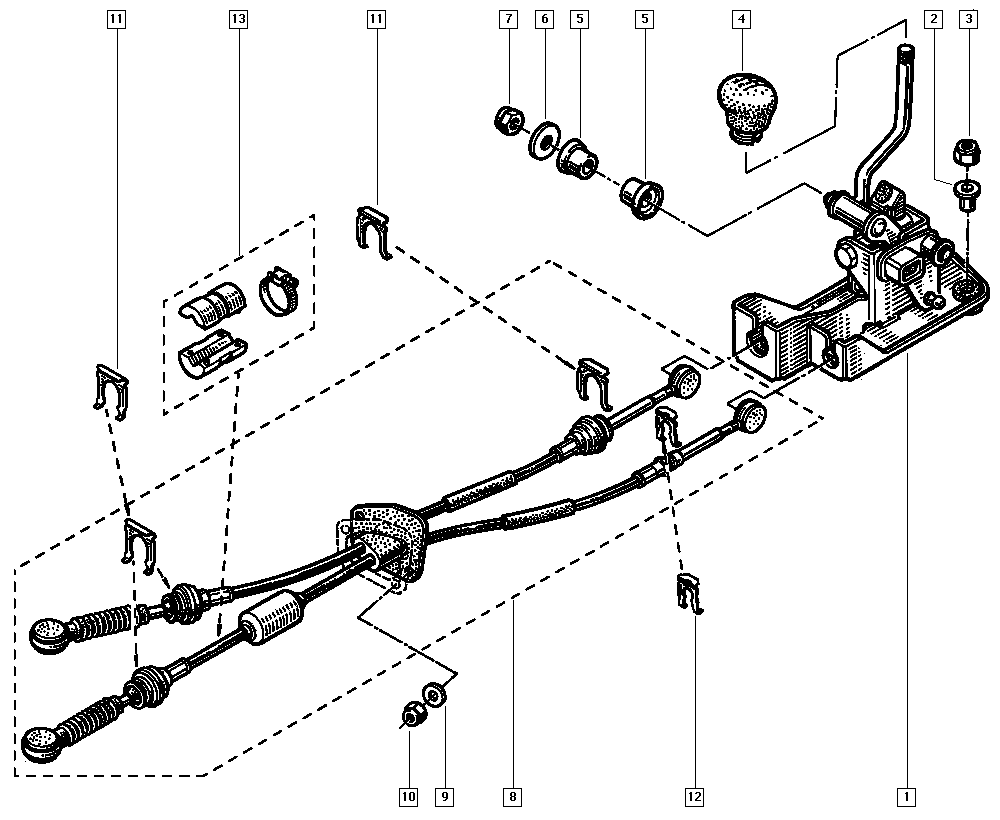 11
13
11
7
6
5
5
4
2
3
10
9
8
12
1