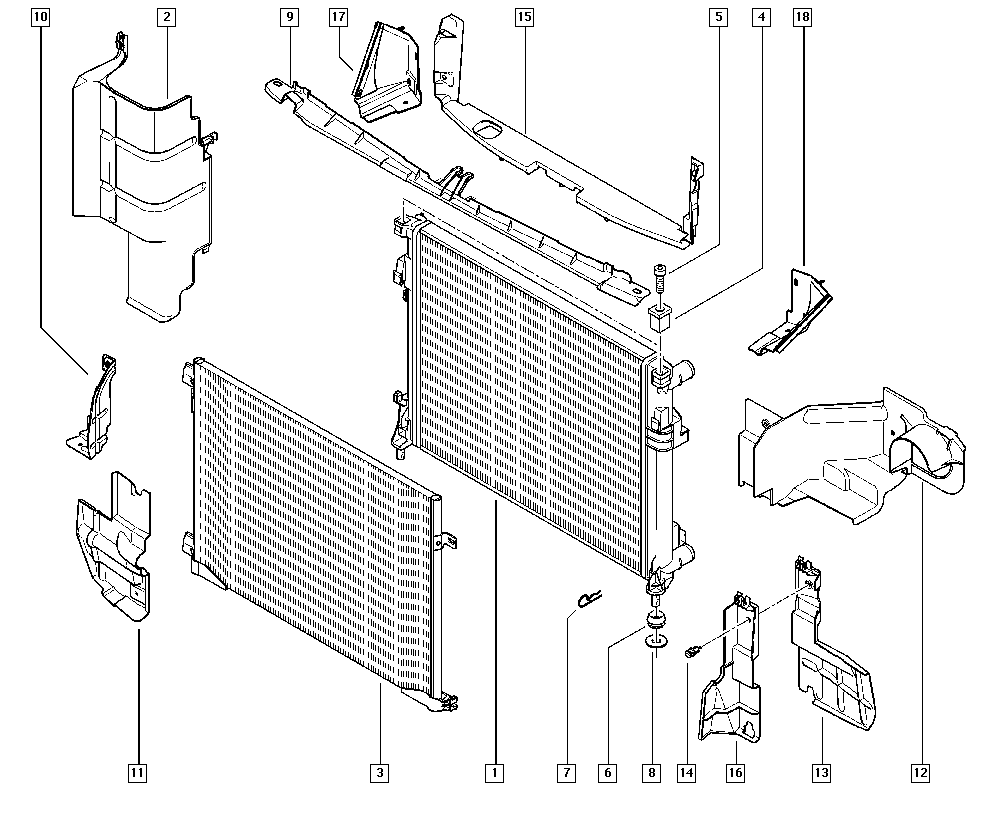 10
2
9
17
15
5
4
18
11
3
1
7
6
8
14
16
13
12