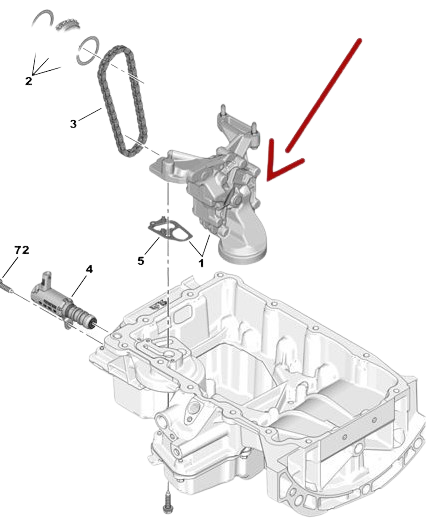 2
3
72
4
5
1