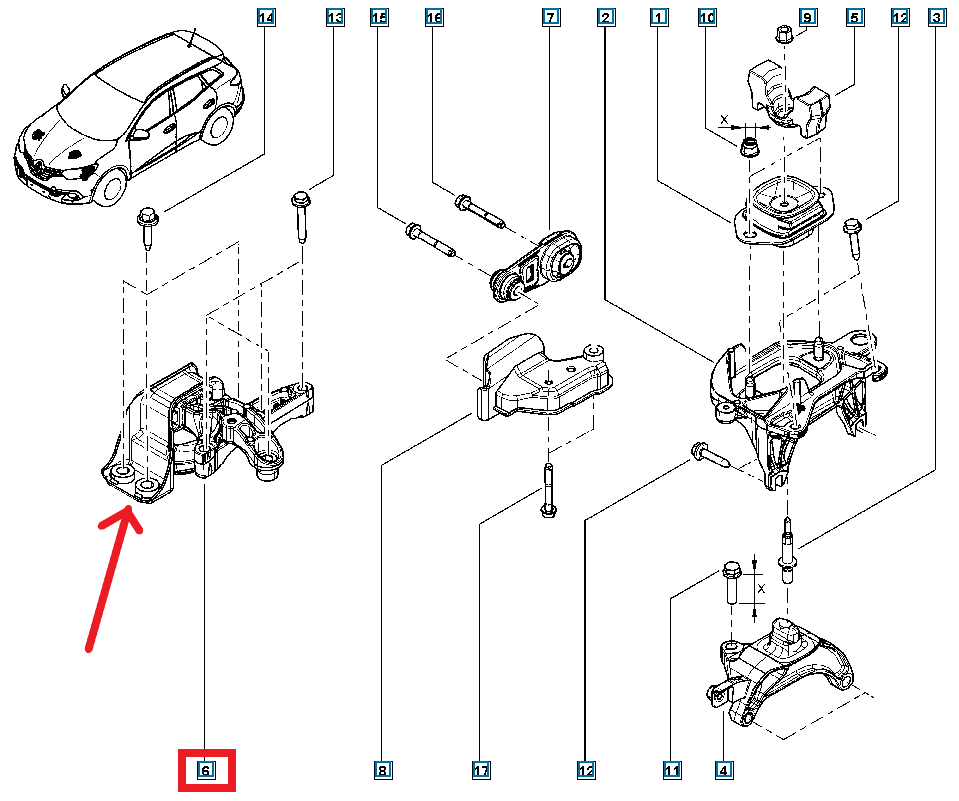 14 13 15 16 7 2 1 10 9 5 12 3

X

X

6 8 17 12 11 4