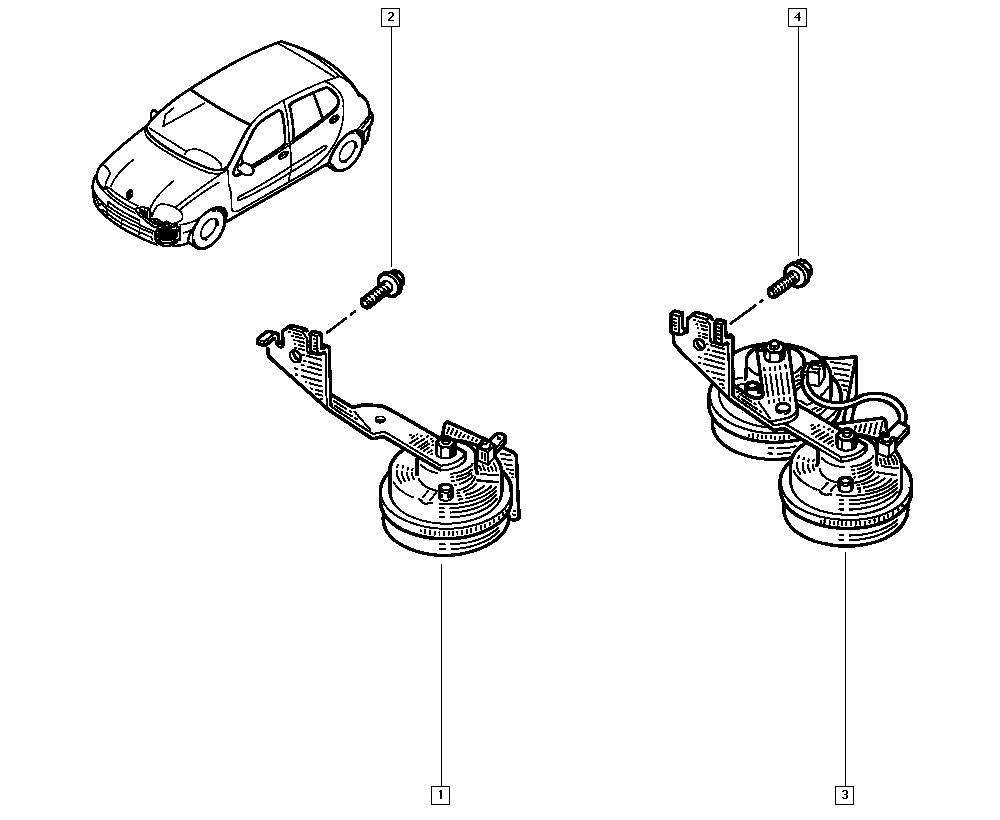 2

4

1

3