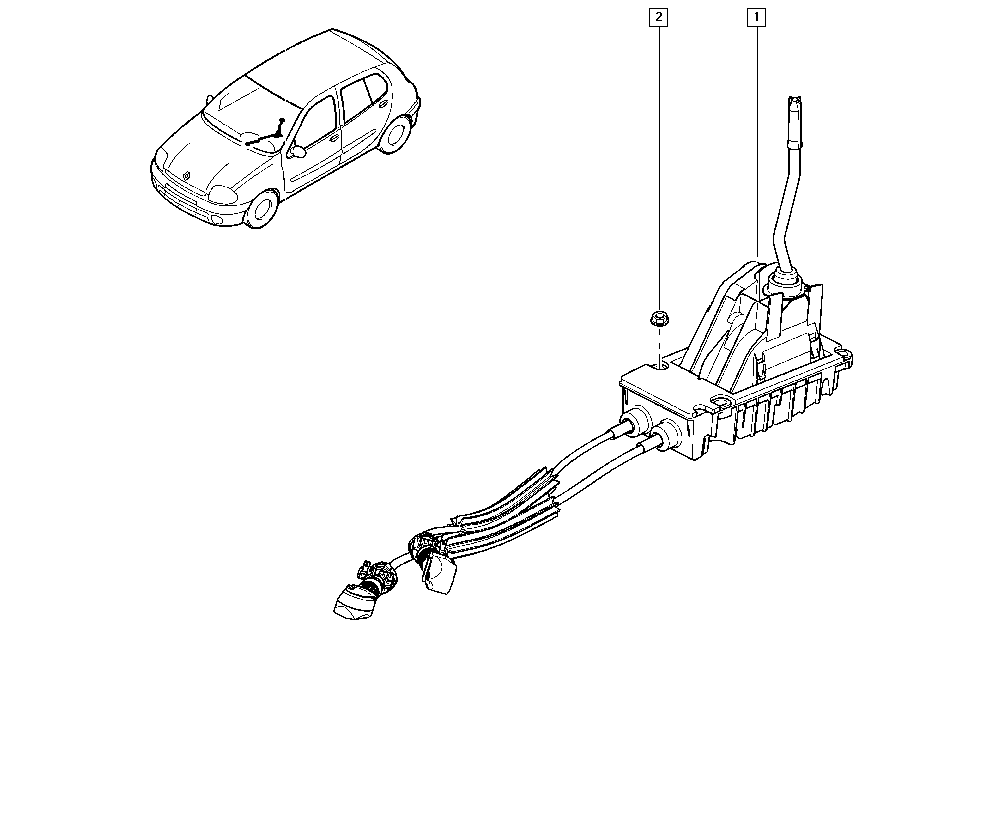 2
1